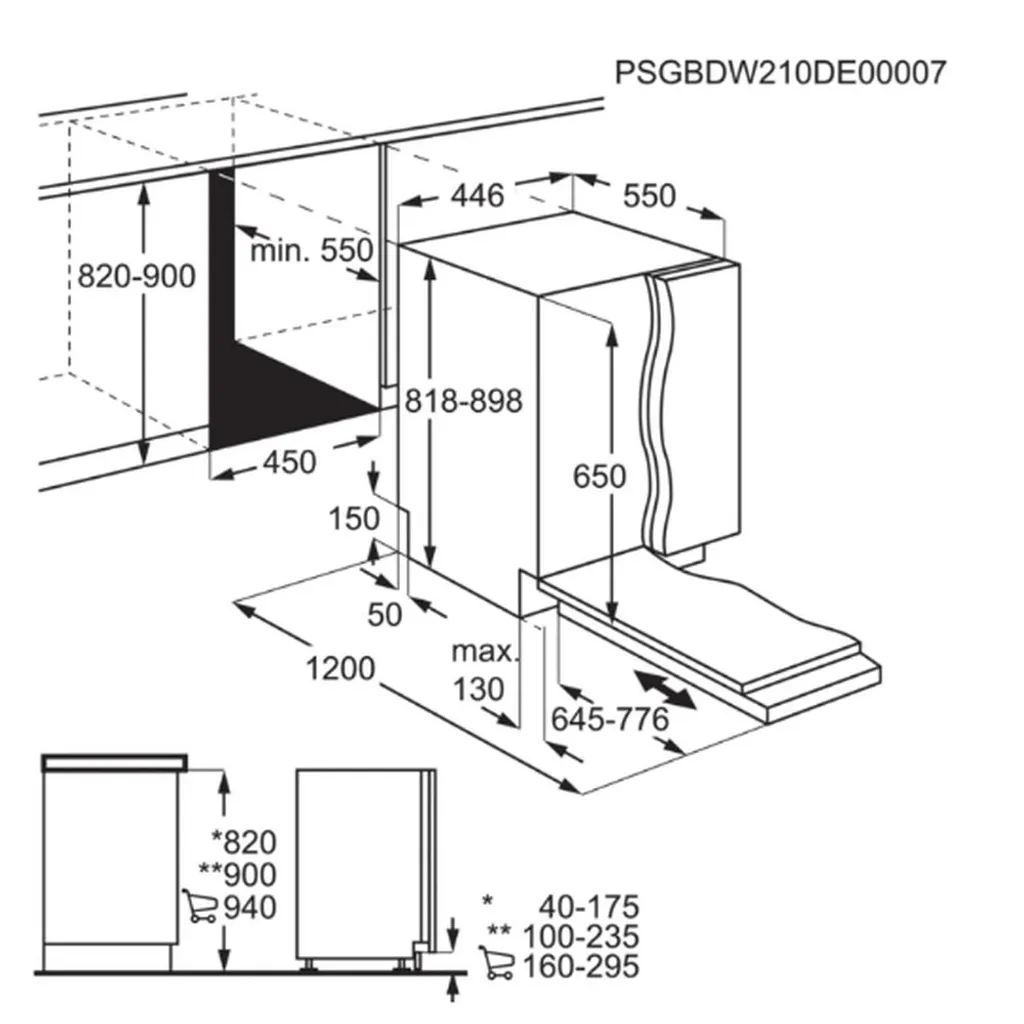 PSGBDW210DE00007

446
550
min. 550
820-900
818-898
450
650
150
50
1200
max.
130
645-776

*820
**900
940

* 40-175
** 100-235
160-295