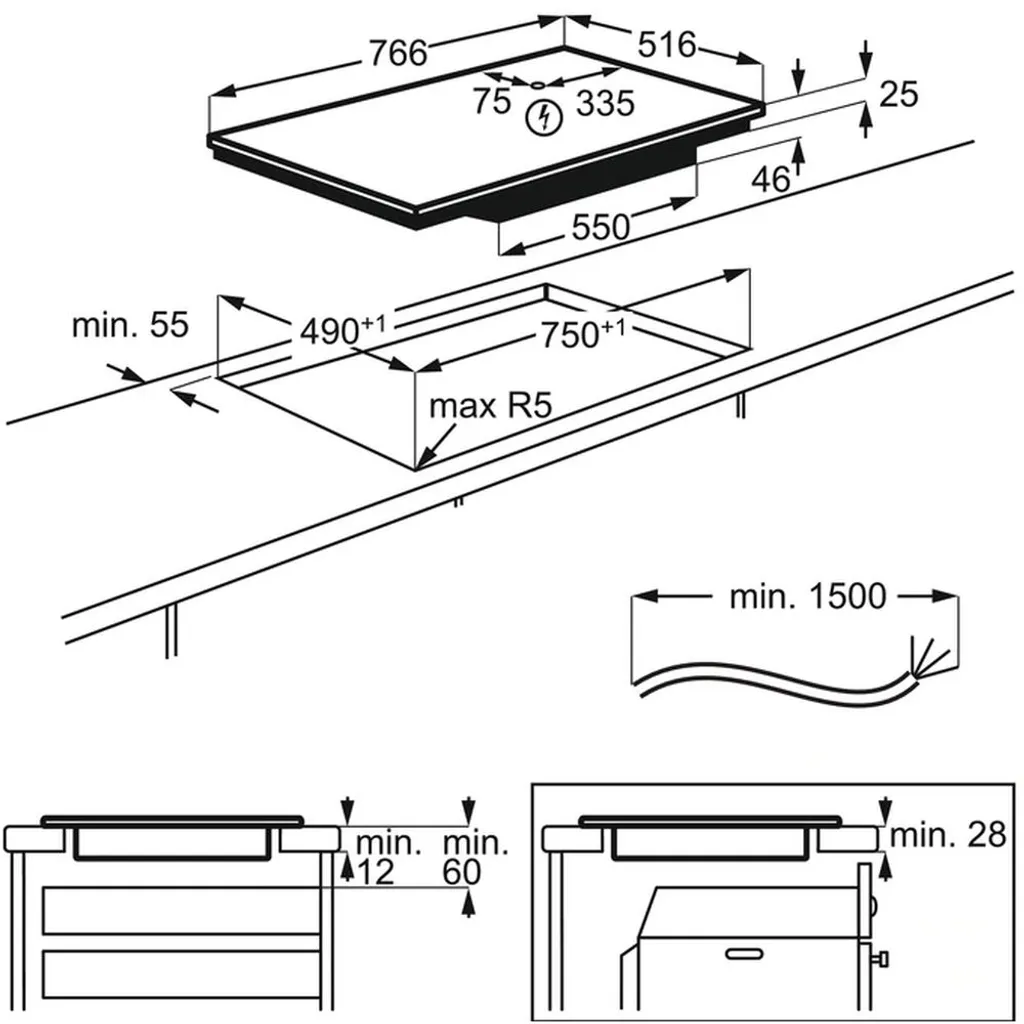 766
516
75
335
25
46
550
min. 55
$490^{+1}$
$750^{+1}$
max R5
min. 1500
min. 12
min. 60
min. 28