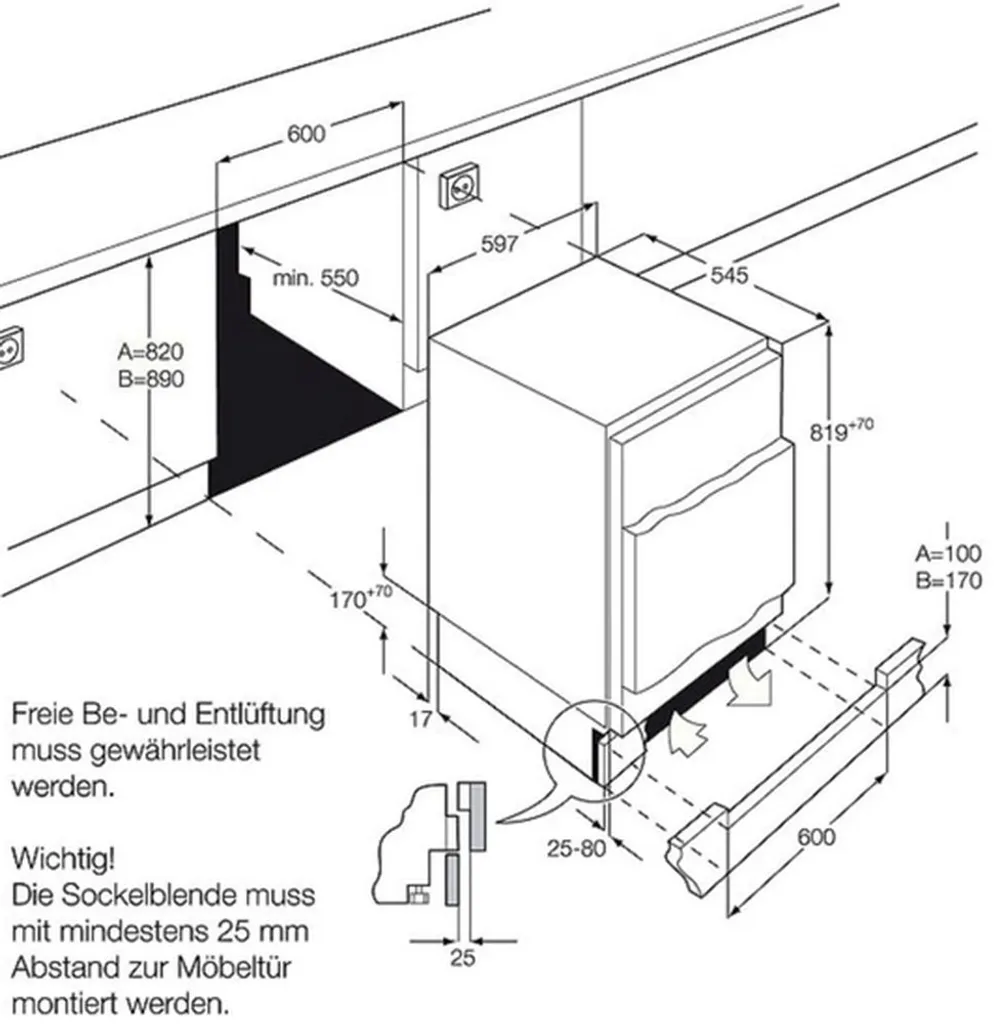 600

597

545

min. 550

A=820
B=890

$819^{+70}$

A=100
B=170

$170^{+70}$

17

25-80

600

25

Freie Be- und Entlüftung muss gewährleistet werden.

Wichtig!
Die Sockelblende muss mit mindestens 25 mm Abstand zur Möbeltür montiert werden.