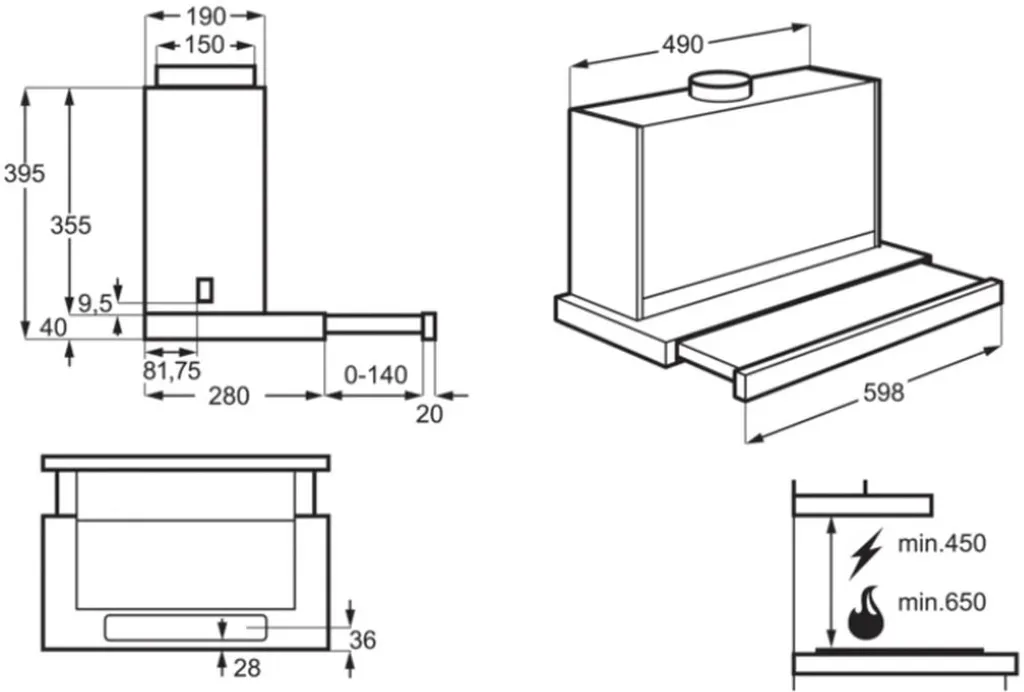 190
150
395
355
9,5
40
81,75
280
0-140
20
490
598
36
28
min.450
min.650